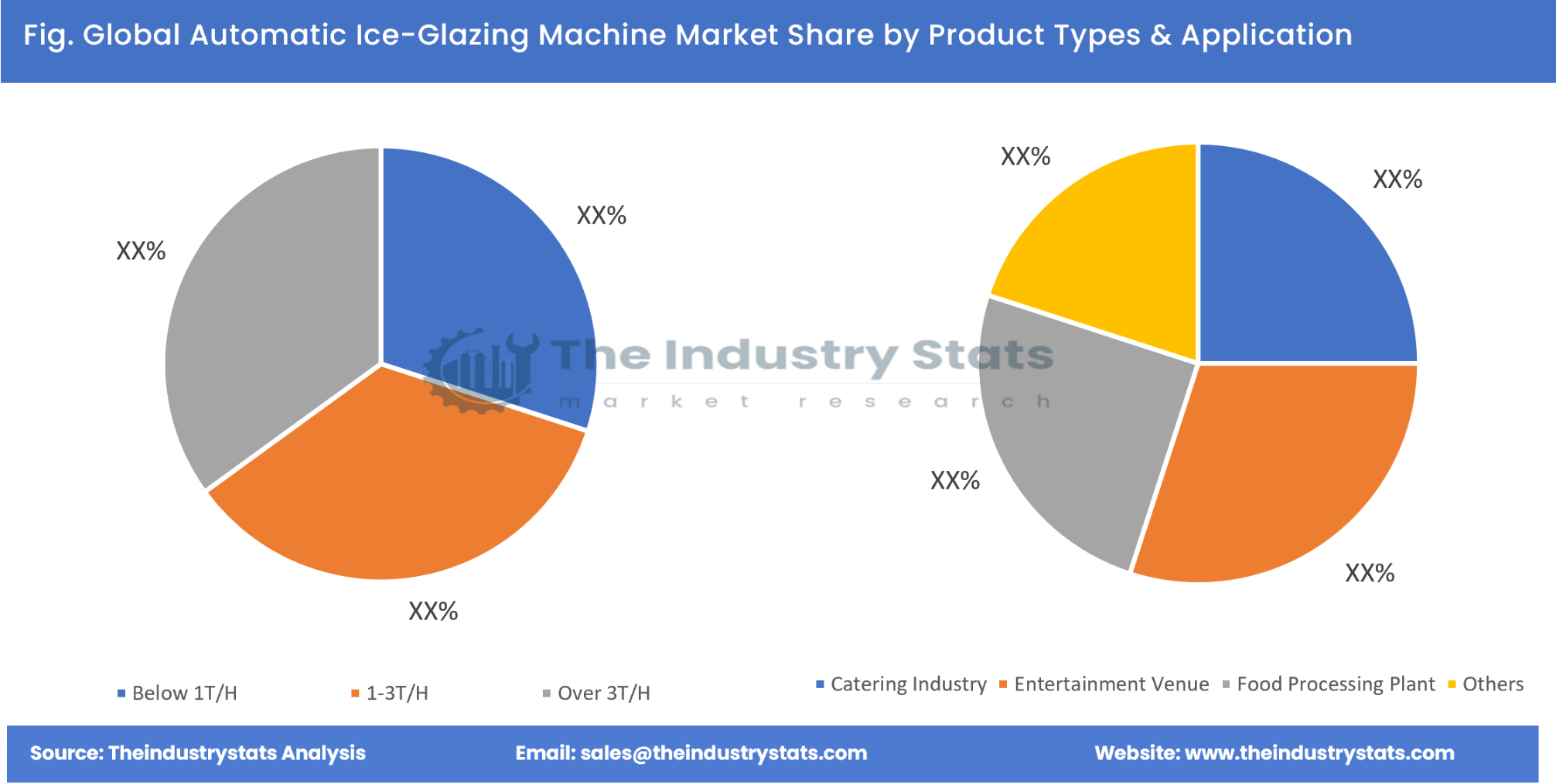 Fig. Global Automatic Ice-Glazing Machine Market Share by Product Types & Application

XX%

XX%

XX%

XX%

XX%

XX%

XX%

The Industry Stats
market research

Below 1T/H
1-3T/H
Over 3T/H

Catering Industry
Entertainment Venue
Food Processing Plant
Others

Source: Theindustrystats Analysis
Email: sales@theindustrystats.com
Website: www.theindustrystats.com